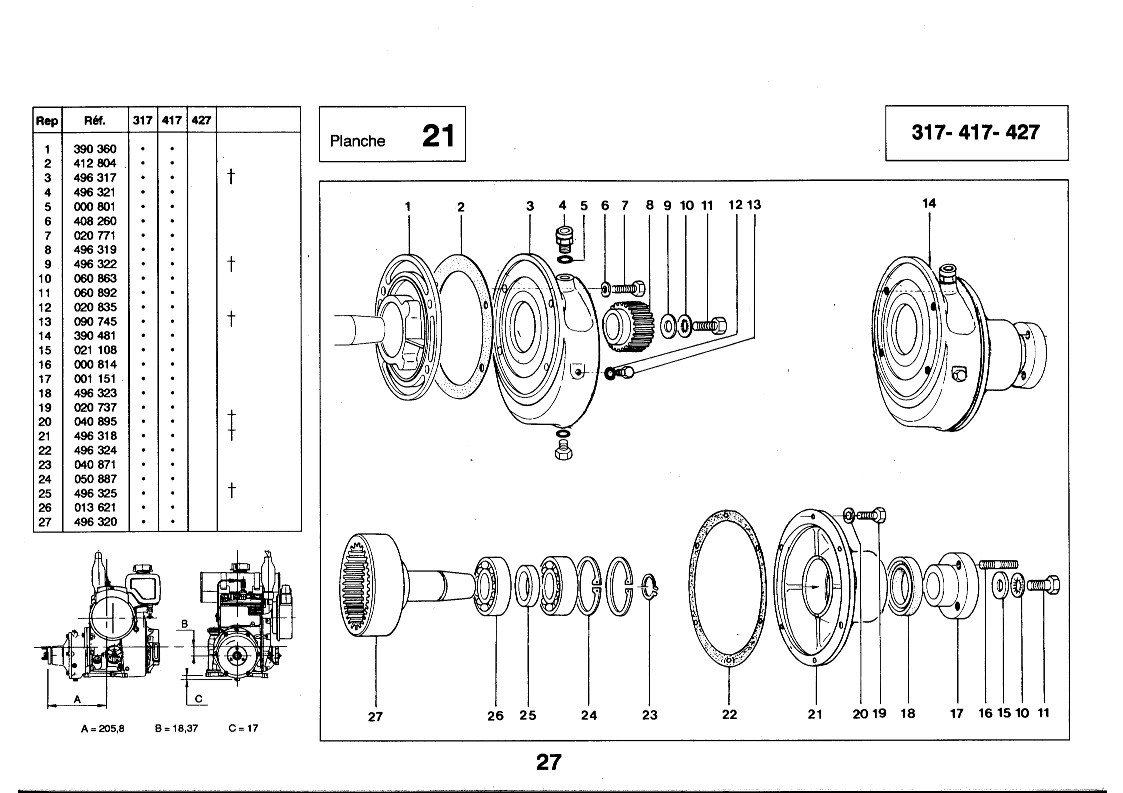 | Rep | Réf. | 317 | 417 | 427 | |
|---|---|---|---|---|---|
| 1 | 390 360 | • | • | | |
| 2 | 412 804 | • | • | | |
| 3 | 496 317 | • | • | | † |
| 4 | 496 321 | • | • | | |
| 5 | 000 801 | • | • | | |
| 6 | 408 260 | • | • | | |
| 7 | 020 771 | • | • | | |
| 8 | 496 319 | • | • | | |
| 9 | 496 322 | • | • | | † |
| 10 | 060 863 | • | • | | |
| 11 | 060 892 | • | • | | |
| 12 | 020 835 | • | • | | |
| 13 | 090 745 | • | • | | † |
| 14 | 390 481 | • | • | | |
| 15 | 021 108 | • | • | | |
| 16 | 000 814 | • | • | | |
| 17 | 001 151 | • | • | | |
| 18 | 496 323 | • | • | | |
| 19 | 020 737 | • | • | | † |
| 20 | 040 895 | • | • | | † |
| 21 | 496 318 | • | • | | |
| 22 | 496 324 | • | • | | |
| 23 | 040 871 | • | • | | |
| 24 | 050 887 | • | • | | |
| 25 | 496 325 | • | • | | † |
| 26 | 013 621 | • | • | | |
| 27 | 496 320 | • | • | | |

B

C

A

A = 205,8 B = 18,37 C = 17

Planche 21

317- 417- 427

1 2 3 4 5 6 7 8 9 10 11 12 13

14

27 26 25 24 23 22 21 20 19 18 17 16 15 10 11

27